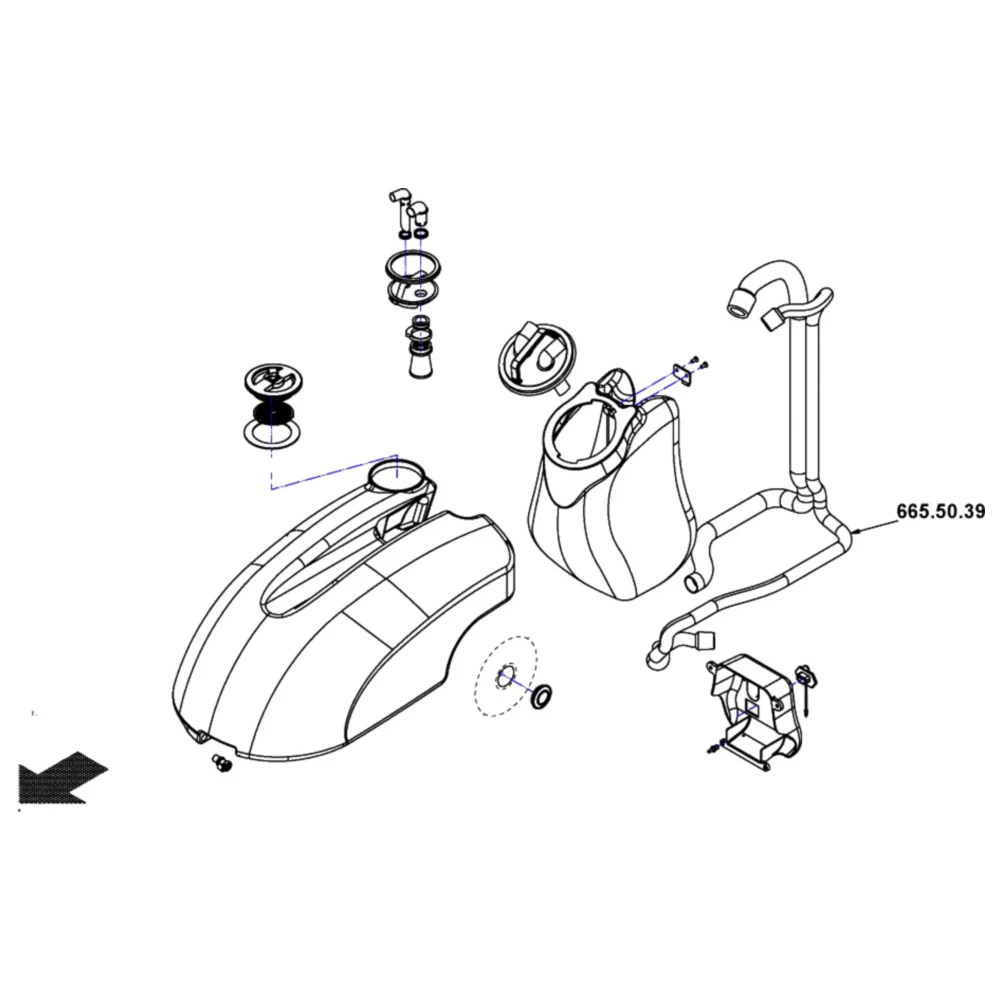 665.50.39