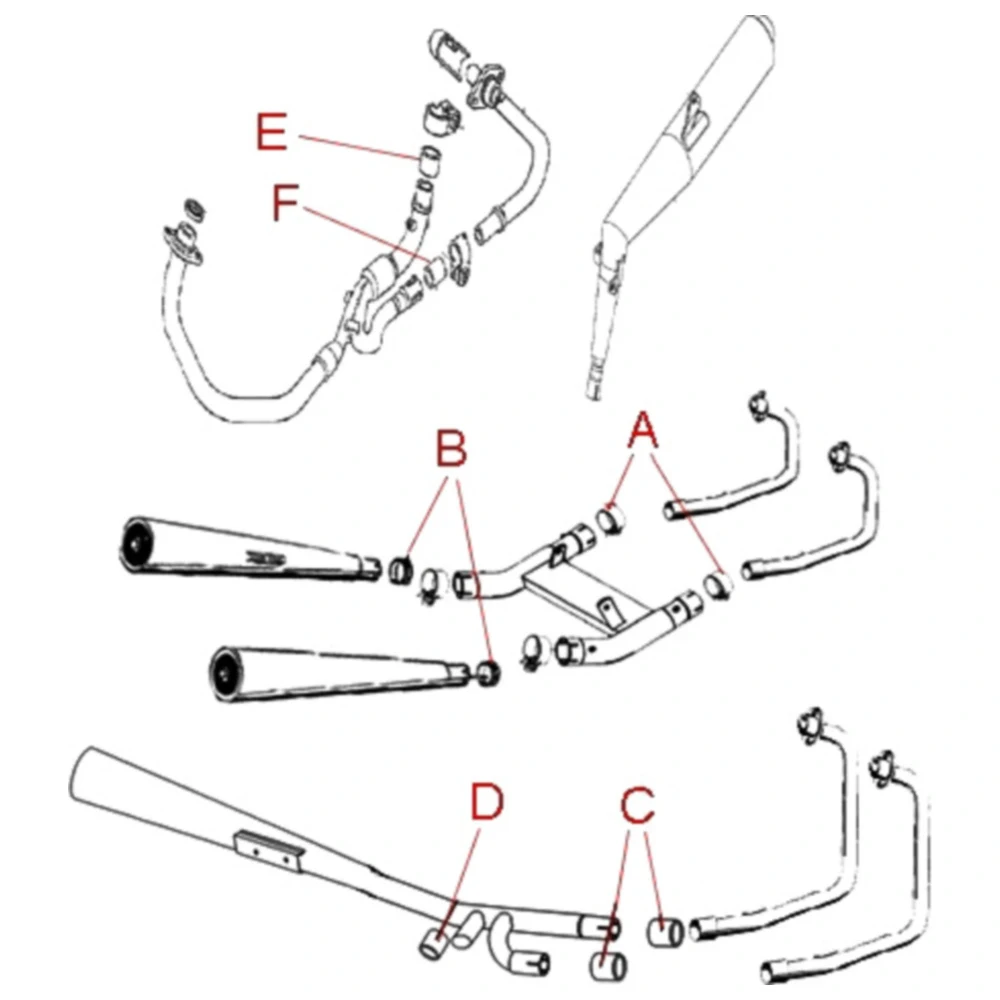 E
F
B
A
D
C