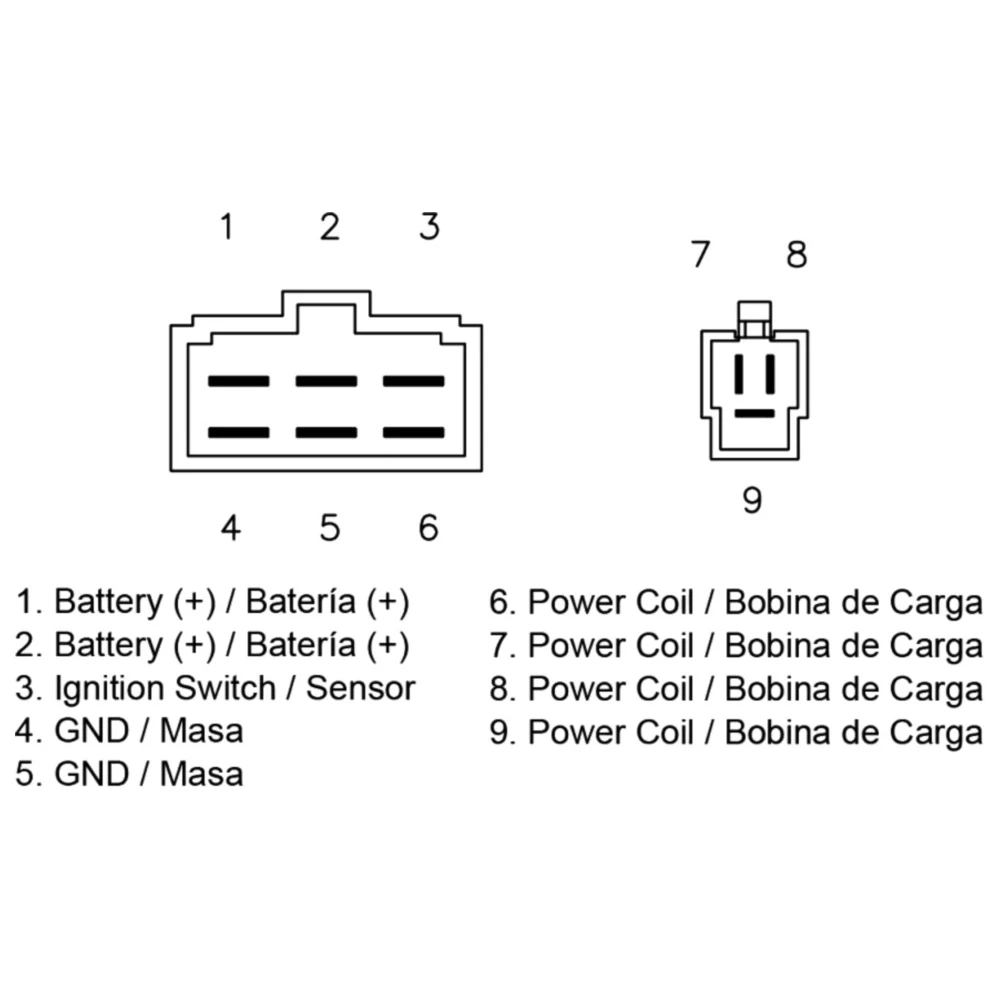 1 2 3

7 8

4 5 6

9

1. Battery (+) / Batería (+)
2. Battery (+) / Batería (+)
3. Ignition Switch / Sensor
4. GND / Masa
5. GND / Masa

6. Power Coil / Bobina de Carga
7. Power Coil / Bobina de Carga
8. Power Coil / Bobina de Carga
9. Power Coil / Bobina de Carga