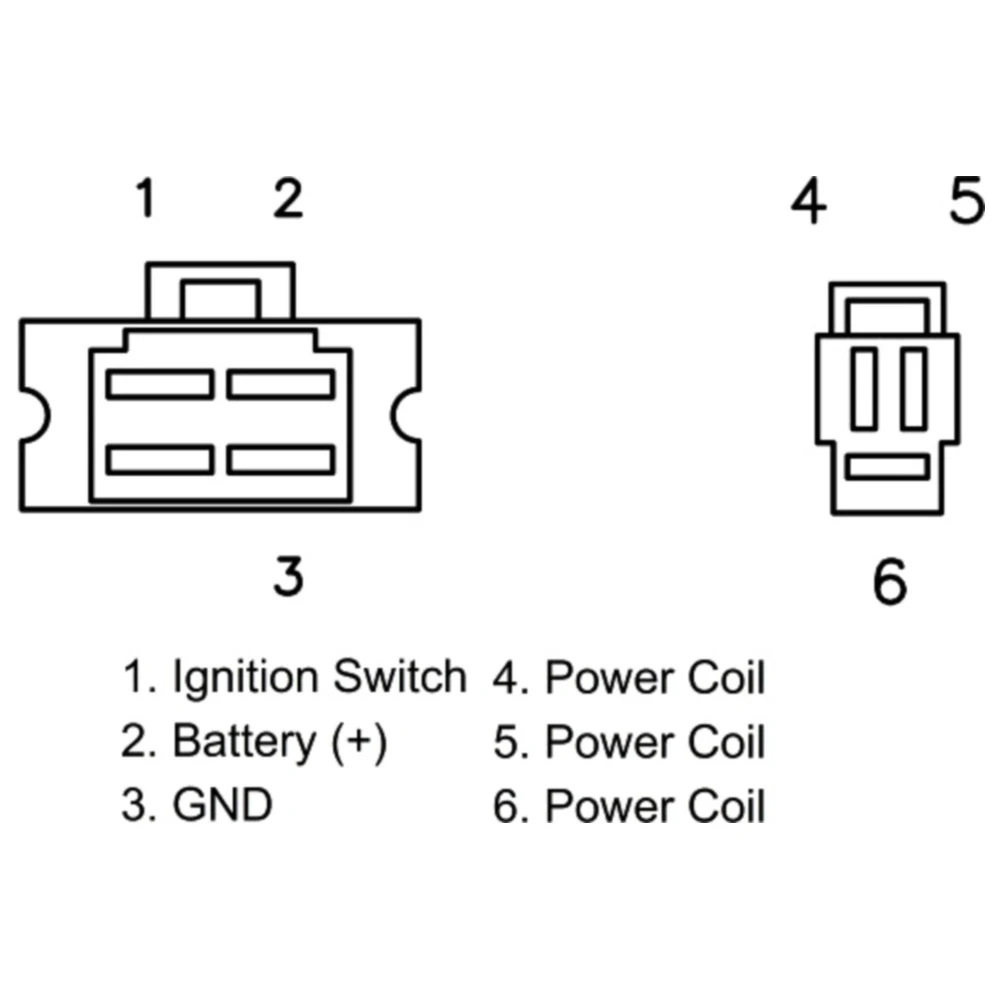 1 2

4 5

3

6

1. Ignition Switch
2. Battery (+)
3. GND

4. Power Coil
5. Power Coil
6. Power Coil