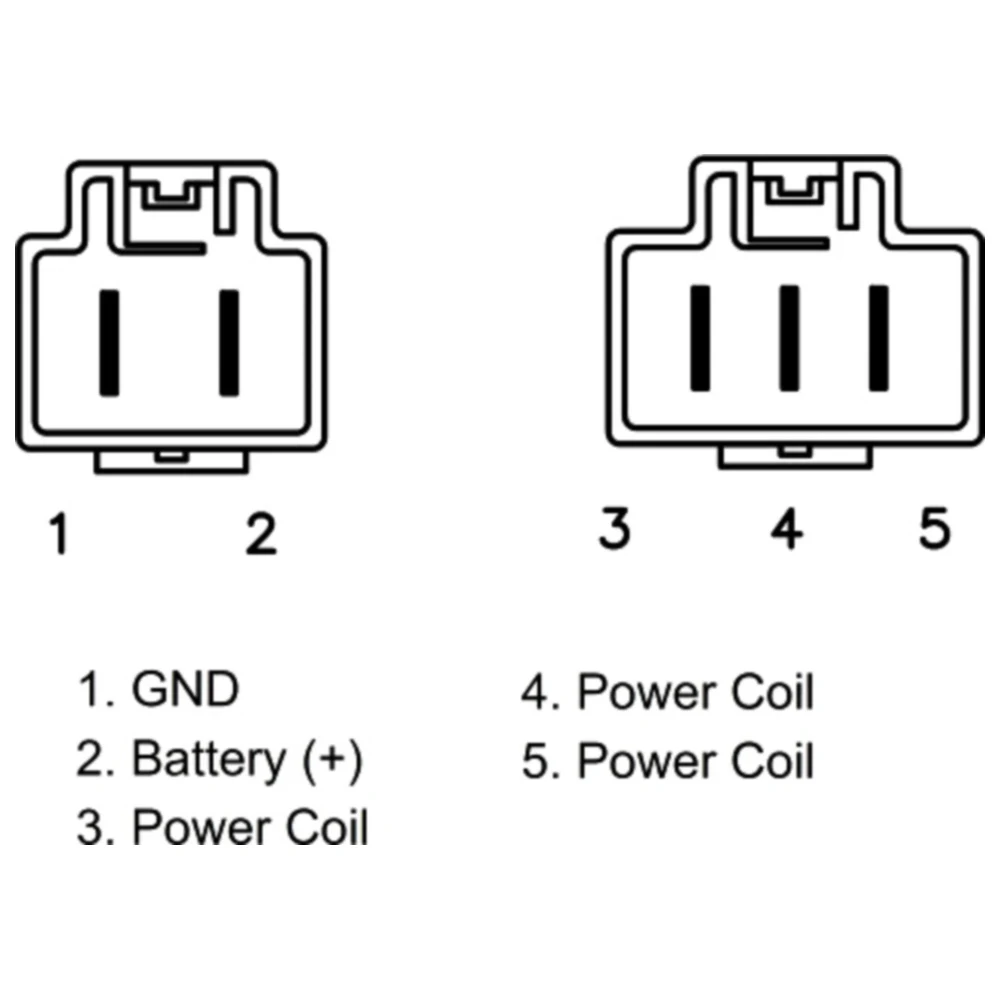 1 2

3 4 5

1. GND
2. Battery (+)
3. Power Coil

4. Power Coil
5. Power Coil