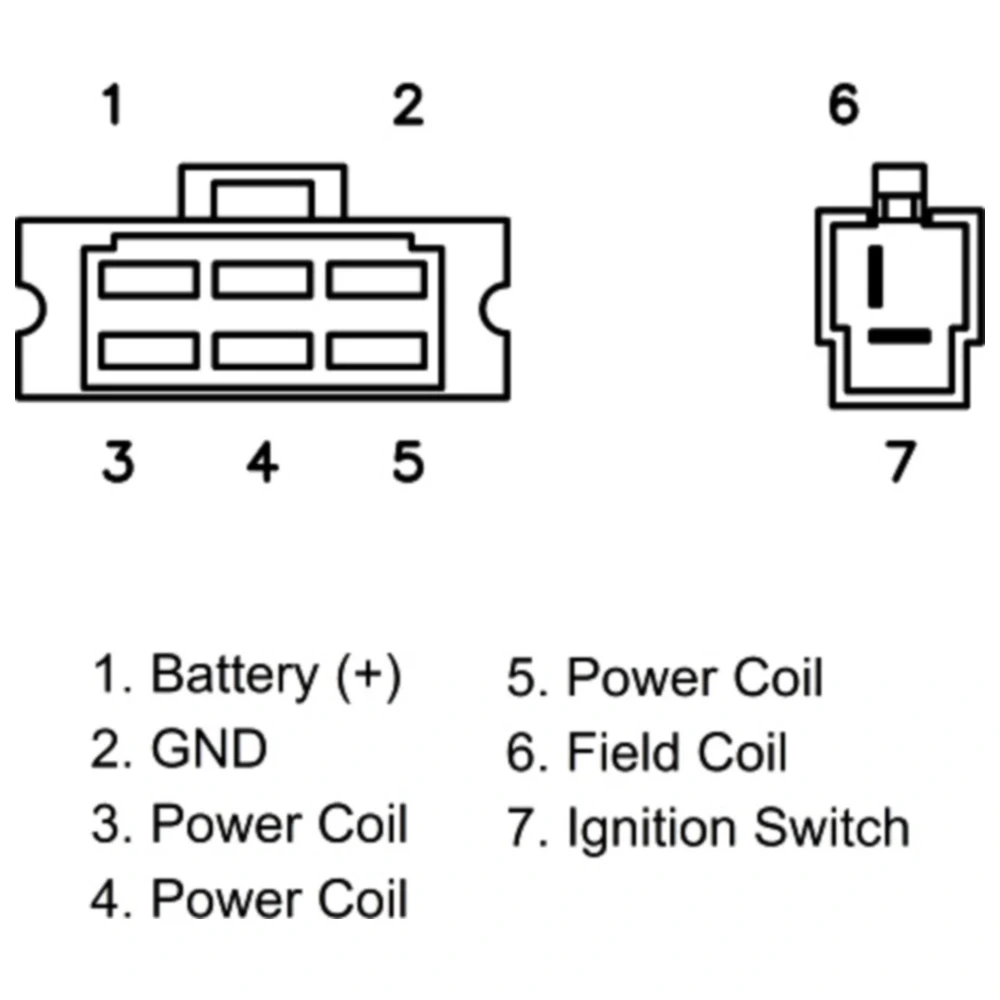 1 2 6

3 4 5 7

1. Battery (+)
2. GND
3. Power Coil
4. Power Coil

5. Power Coil
6. Field Coil
7. Ignition Switch