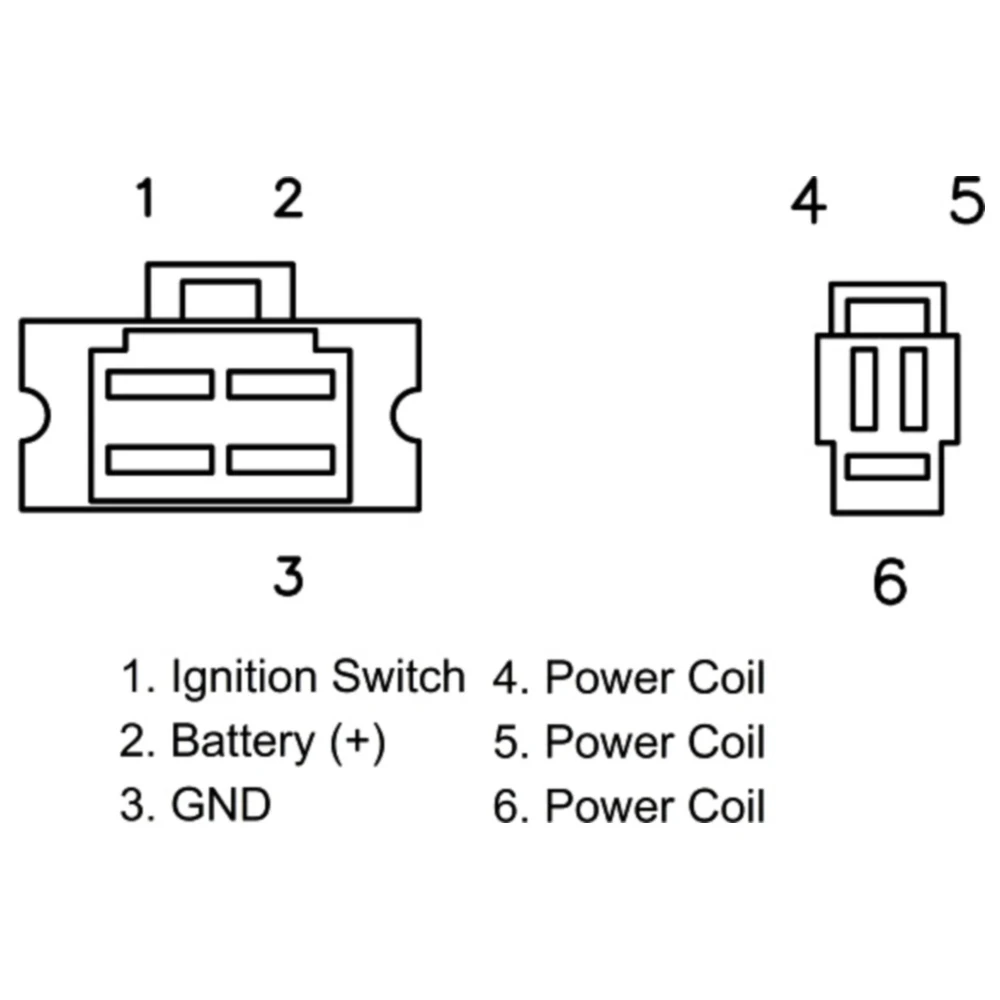 1 2
4 5

3
6

1. Ignition Switch
2. Battery (+)
3. GND

4. Power Coil
5. Power Coil
6. Power Coil