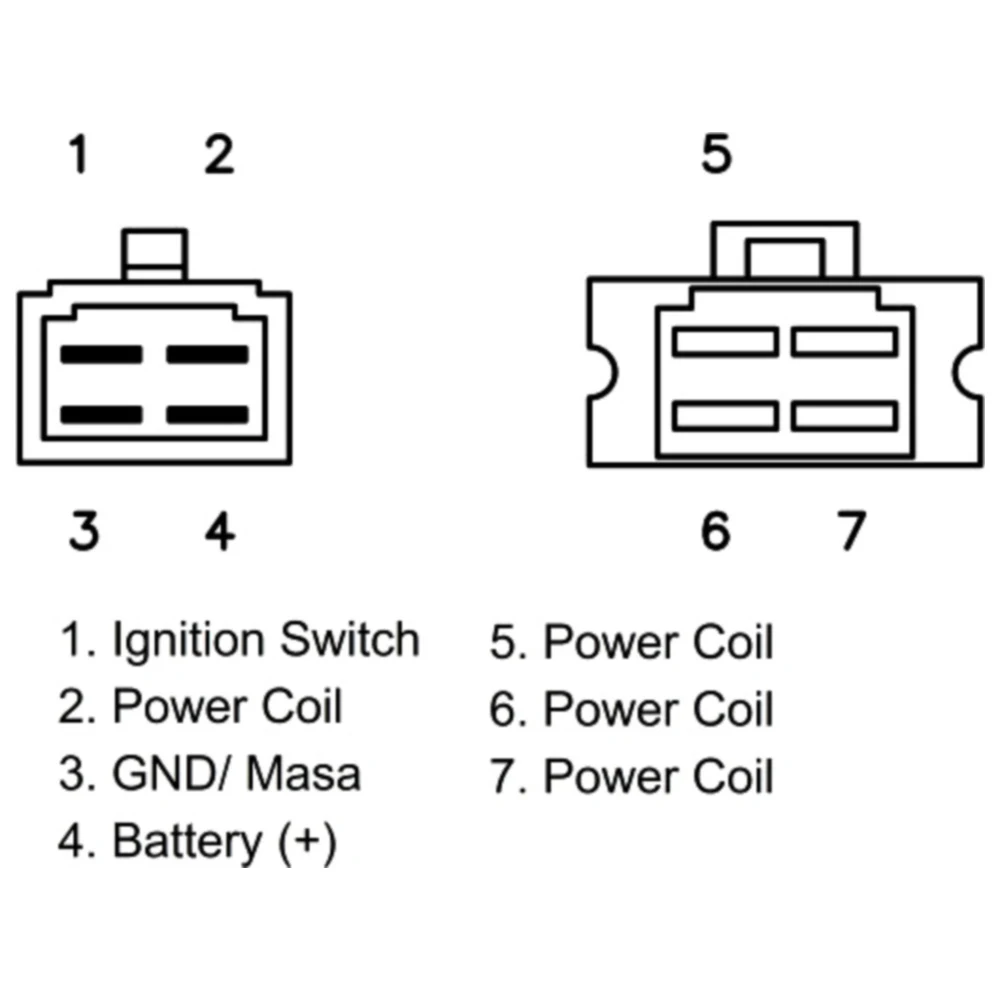 1 2

3 4

5

6 7

1. Ignition Switch
2. Power Coil
3. GND/ Masa
4. Battery (+)

5. Power Coil
6. Power Coil
7. Power Coil