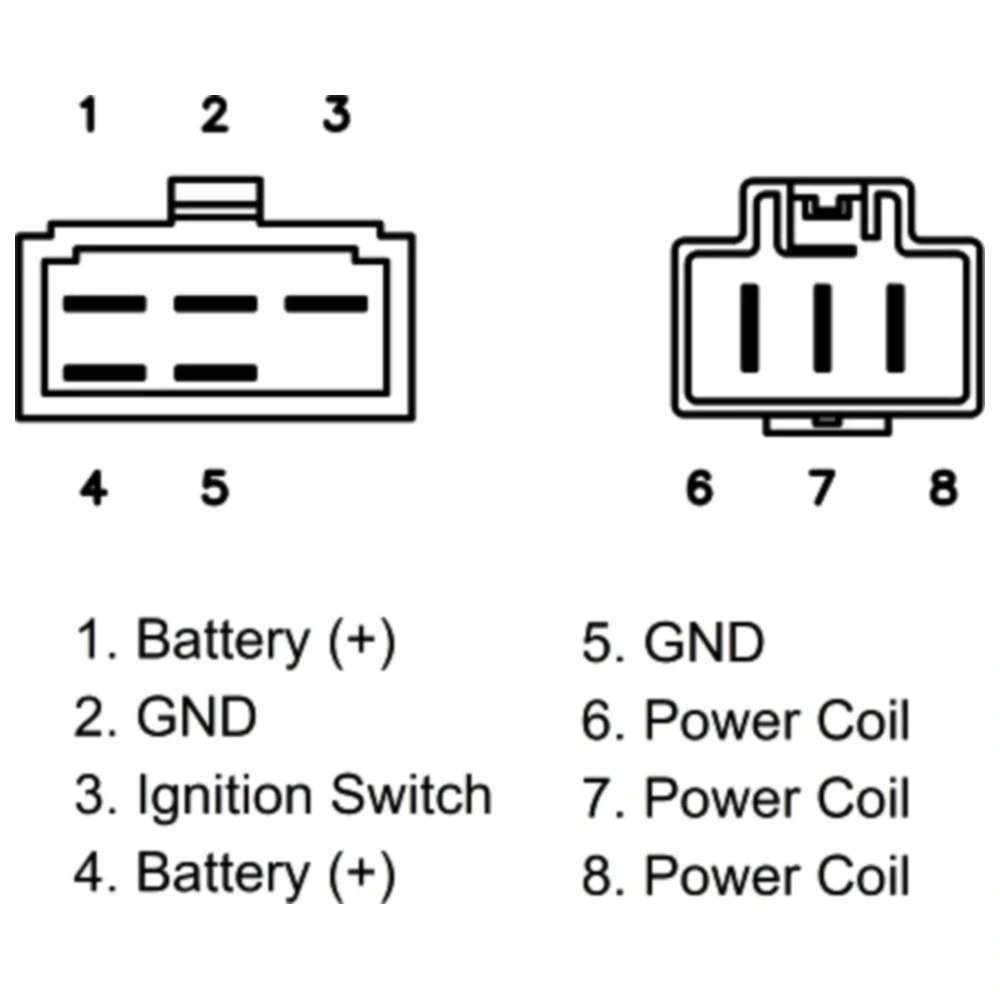 1 2 3

4 5

6 7 8

1. Battery (+)
2. GND
3. Ignition Switch
4. Battery (+)

5. GND
6. Power Coil
7. Power Coil
8. Power Coil