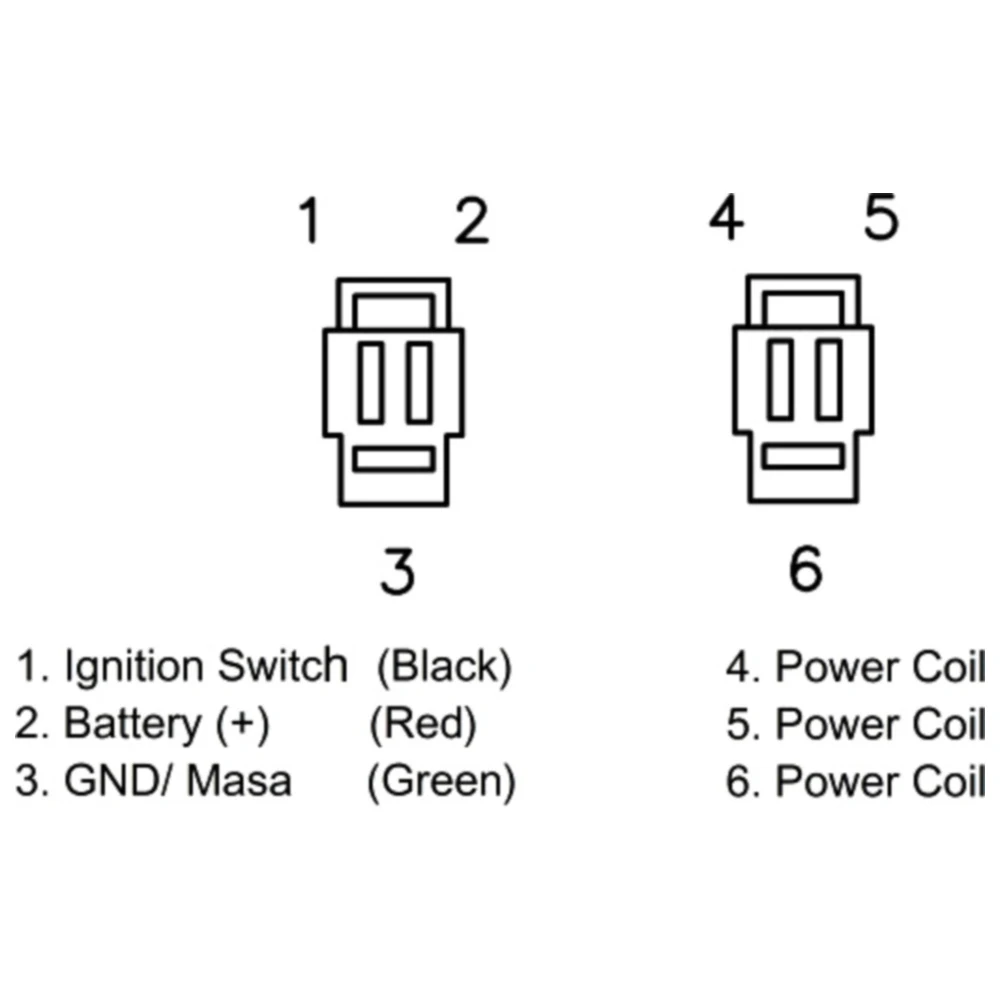 1 2

3

4 5

6

1. Ignition Switch (Black)
2. Battery (+) (Red)
3. GND/ Masa (Green)

4. Power Coil
5. Power Coil
6. Power Coil