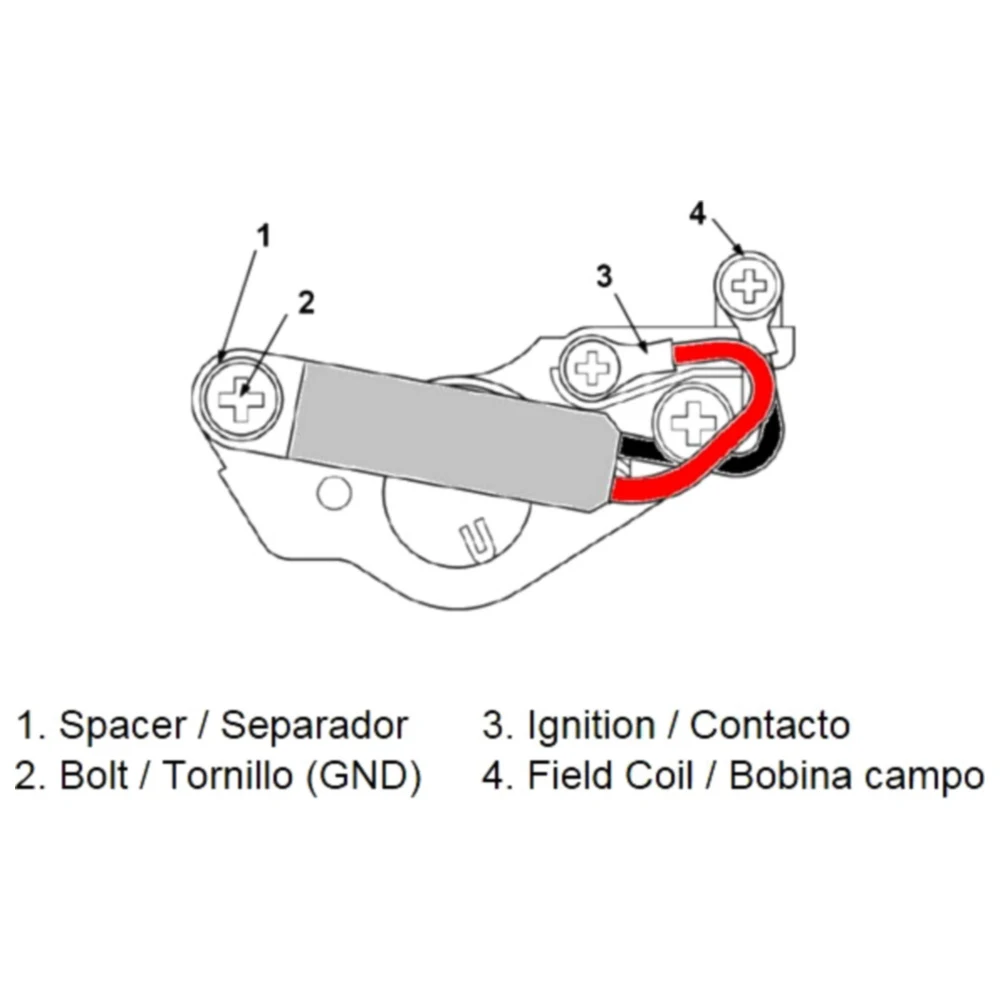 1
2
3
4

1. Spacer / Separador
2. Bolt / Tornillo (GND)

3. Ignition / Contacto
4. Field Coil / Bobina campo