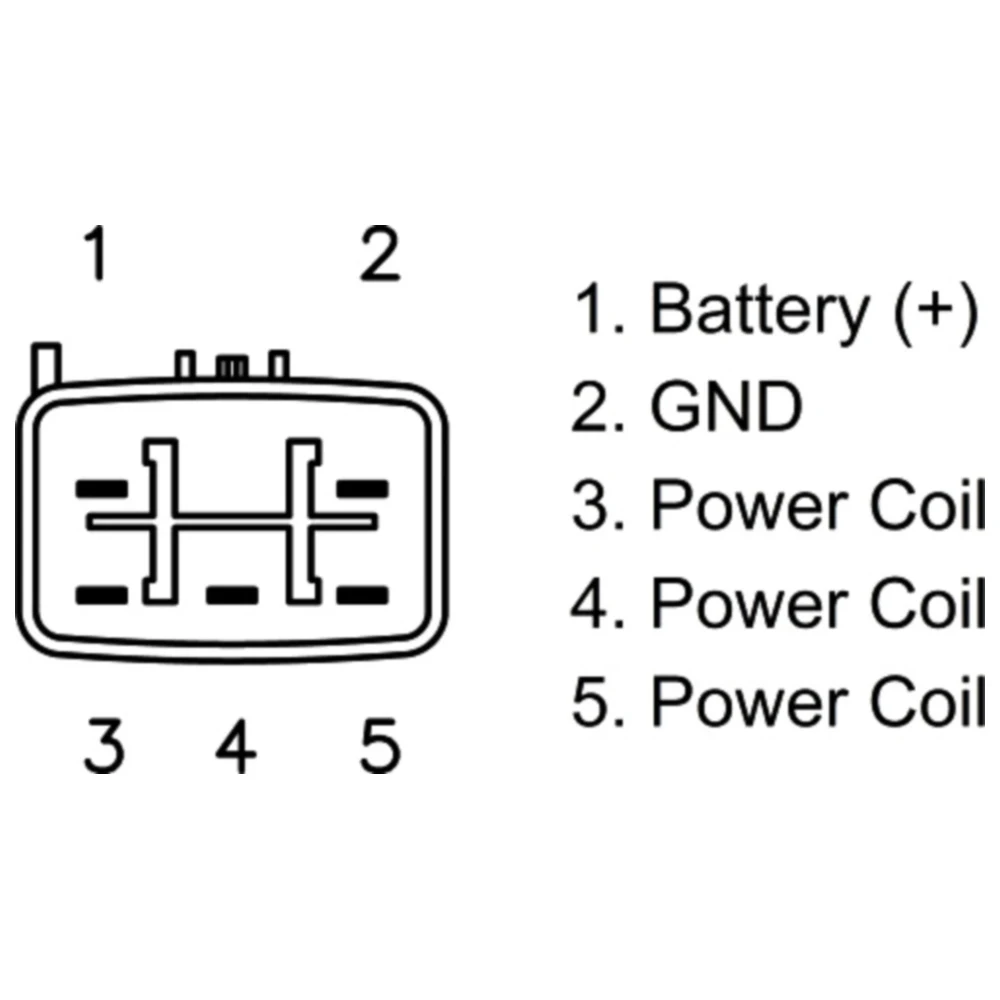 1 2

3 4 5

1. Battery (+)
2. GND
3. Power Coil
4. Power Coil
5. Power Coil