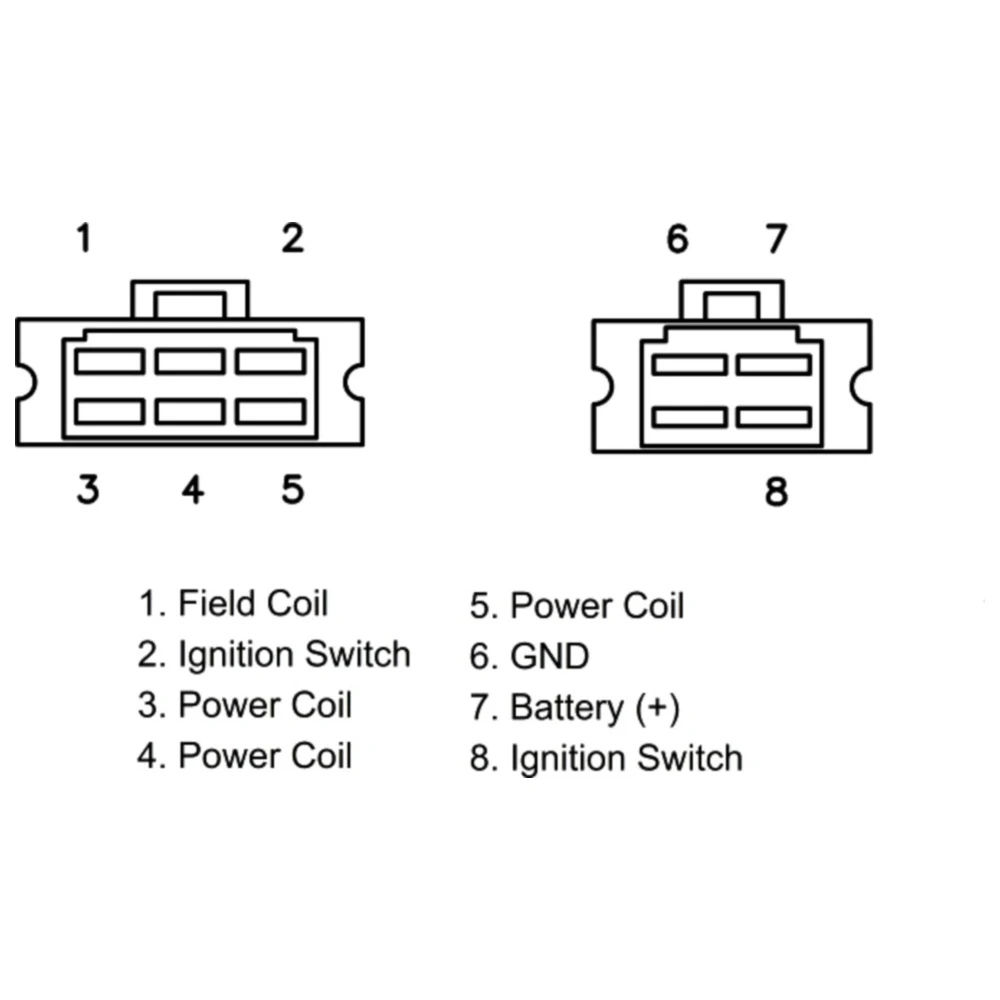 1 2

3 4 5

6 7

8

1. Field Coil
2. Ignition Switch
3. Power Coil
4. Power Coil

5. Power Coil
6. GND
7. Battery (+)
8. Ignition Switch