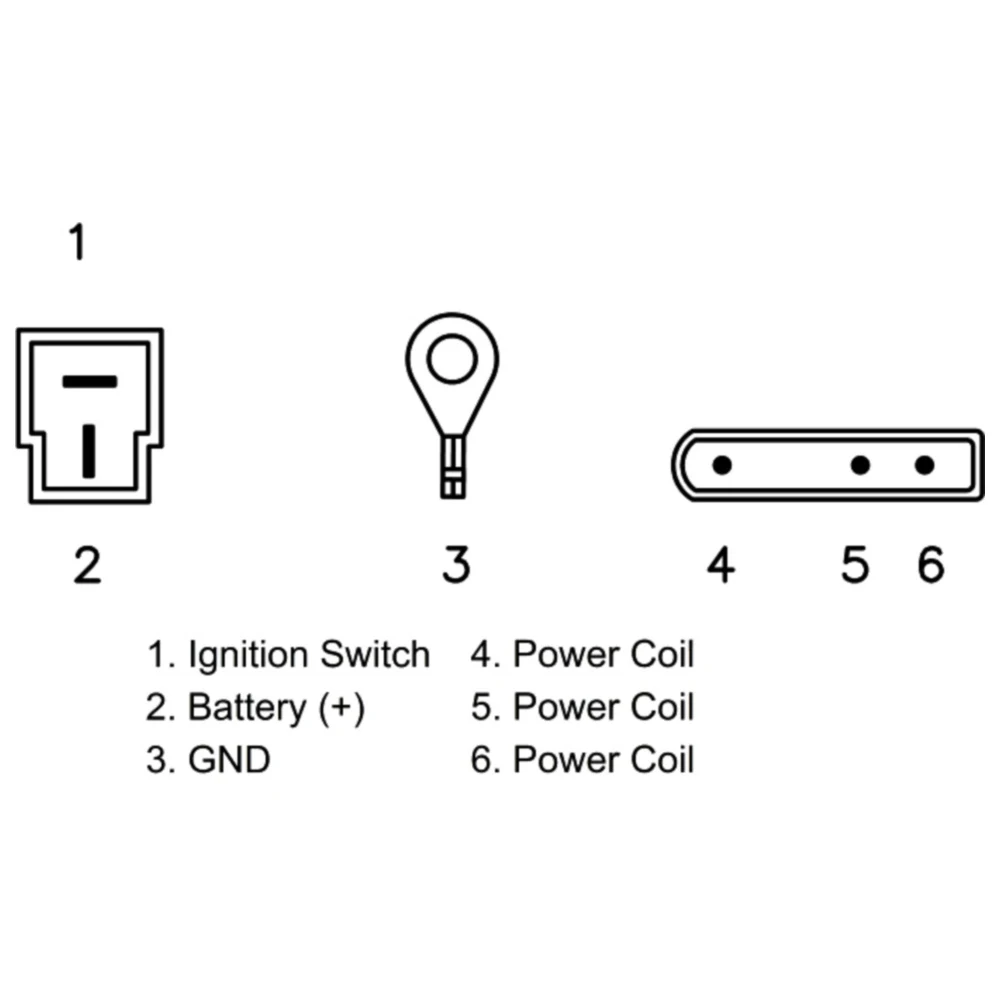 1

2

3

4

5

6

1. Ignition Switch
2. Battery (+)
3. GND

4. Power Coil
5. Power Coil
6. Power Coil