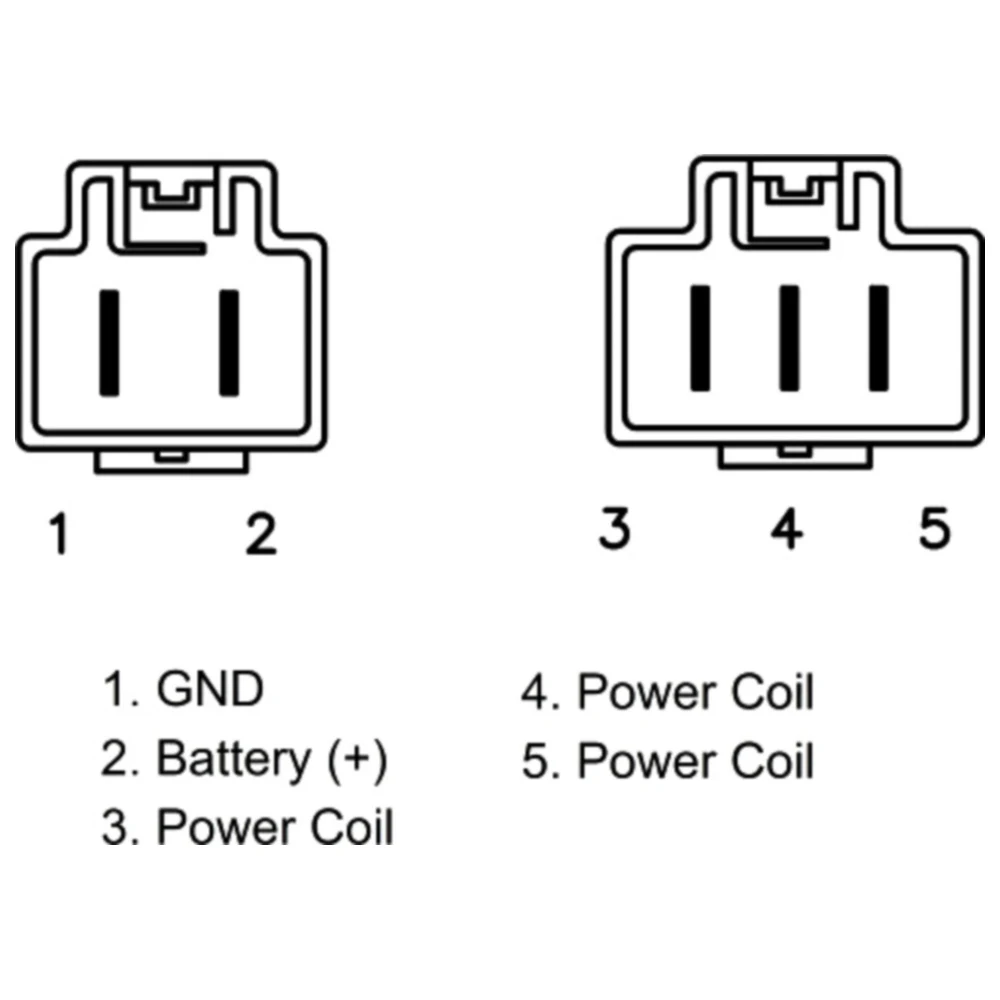 1 2

3 4 5

1. GND
2. Battery (+)
3. Power Coil

4. Power Coil
5. Power Coil