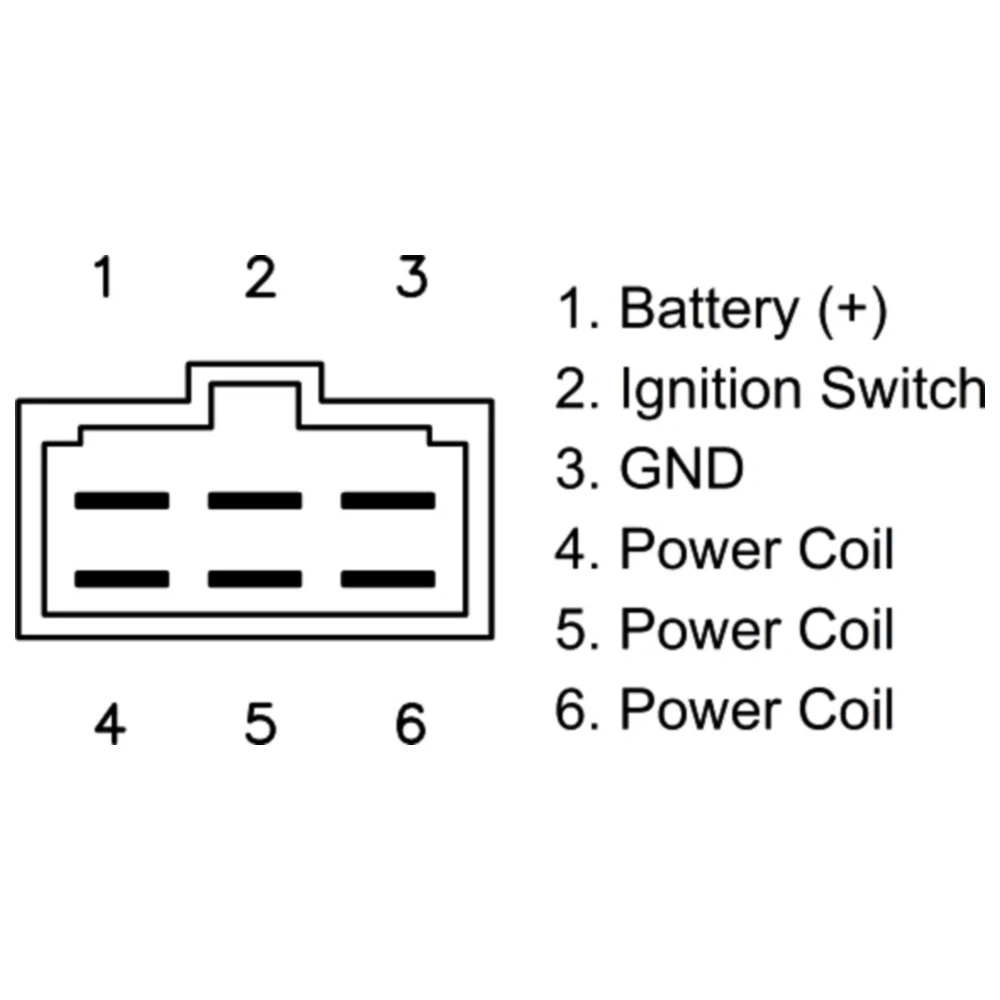 1 2 3

4 5 6

1. Battery (+)
2. Ignition Switch
3. GND
4. Power Coil
5. Power Coil
6. Power Coil