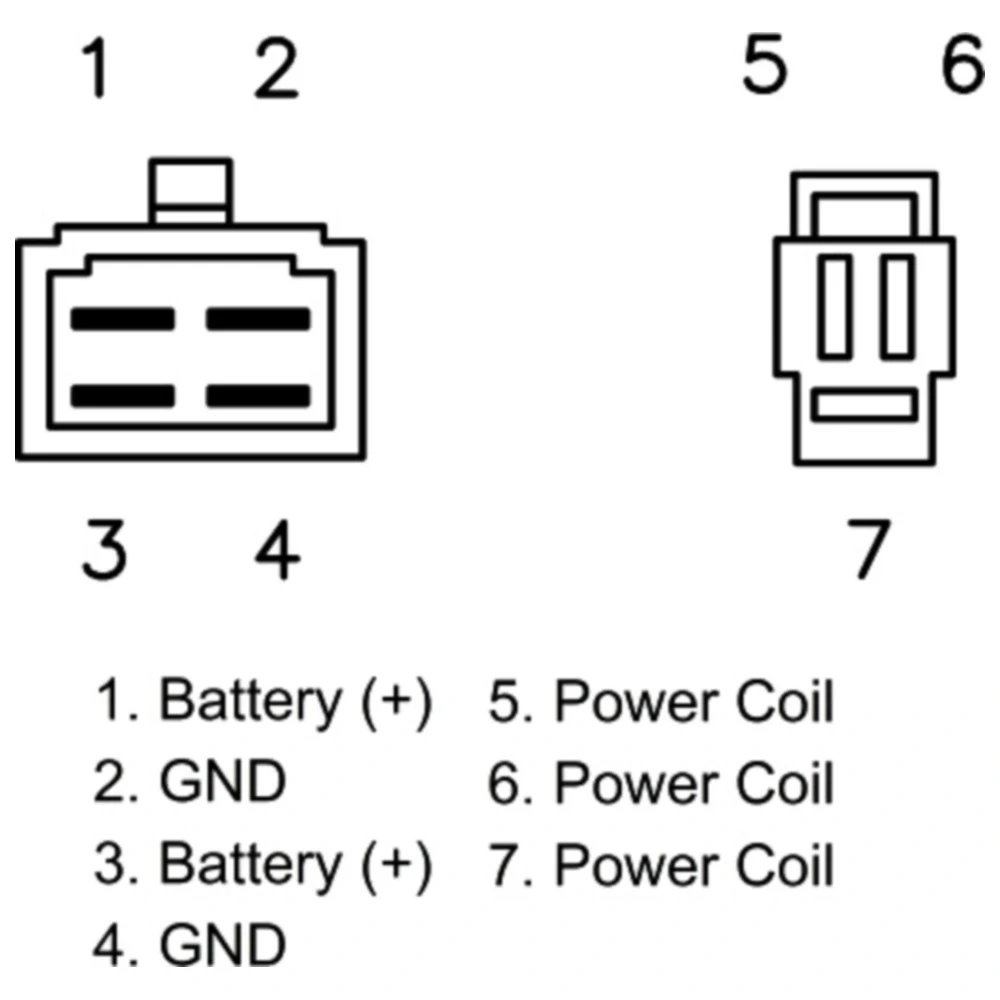 1 2

5 6

3 4

7

1. Battery (+)
2. GND
3. Battery (+)
4. GND

5. Power Coil
6. Power Coil
7. Power Coil