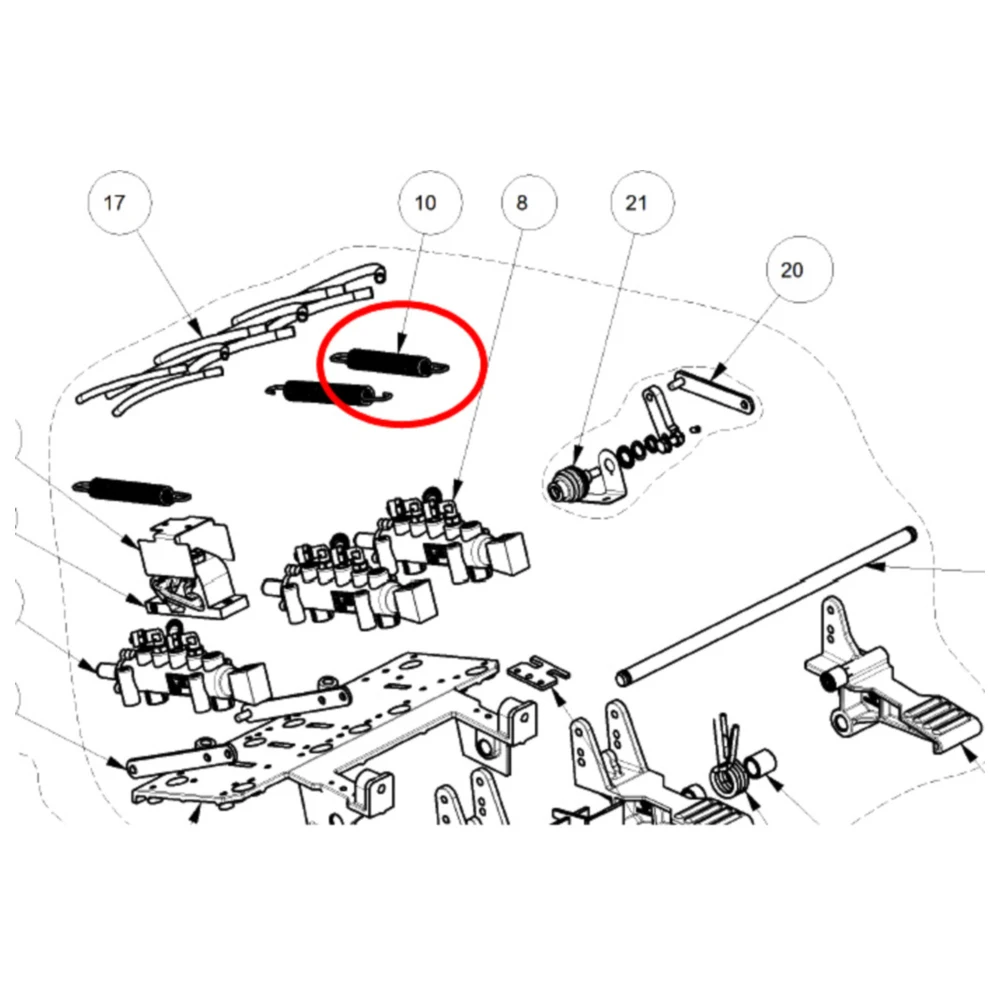 17

10

8

21

20