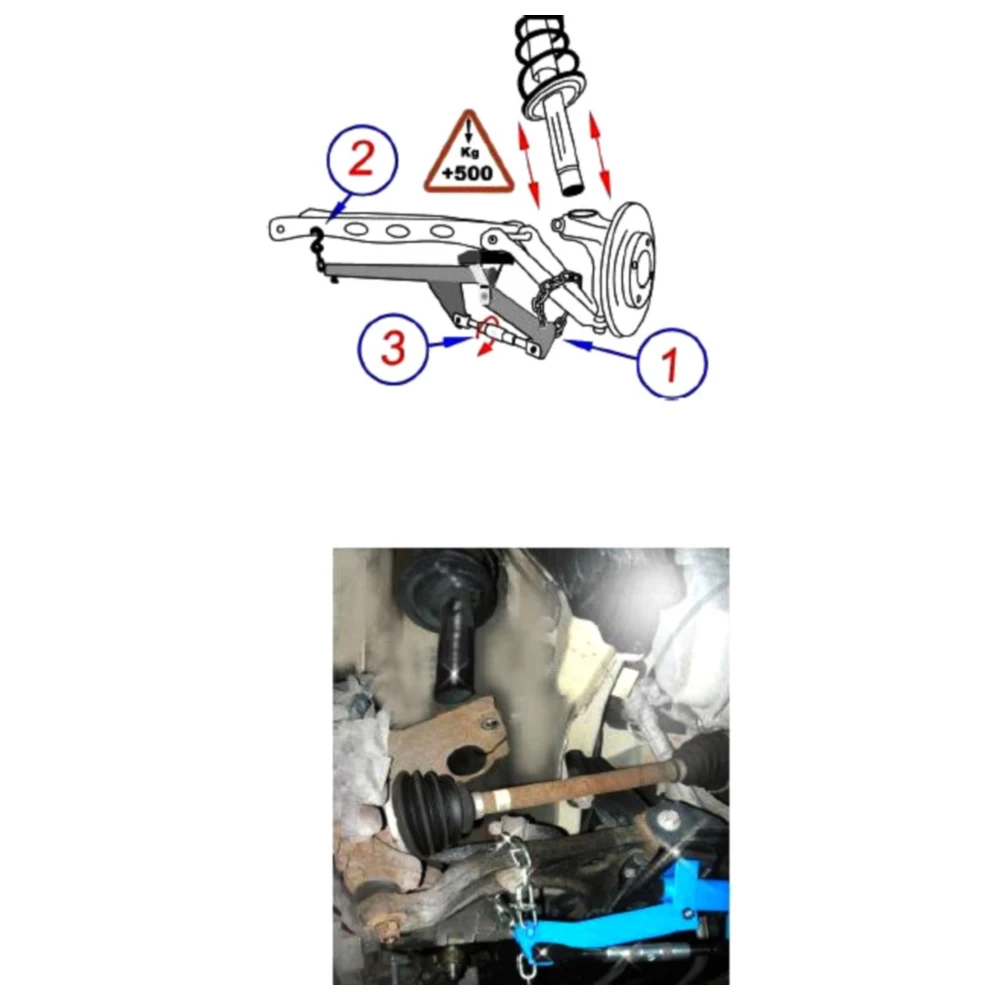 2

Kg
+500

3

1