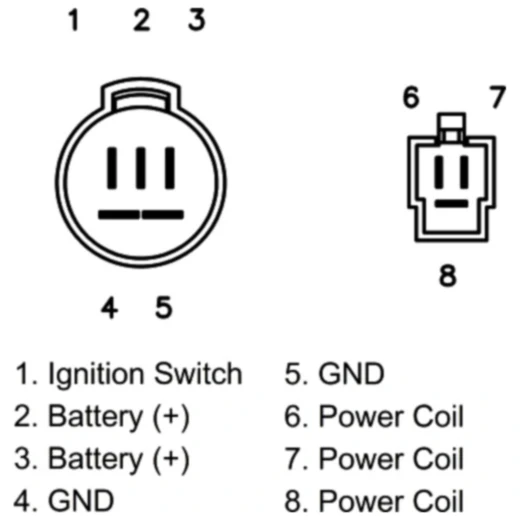 1 2 3

6 7

8

4 5

1. Ignition Switch
2. Battery (+)
3. Battery (+)
4. GND

5. GND
6. Power Coil
7. Power Coil
8. Power Coil