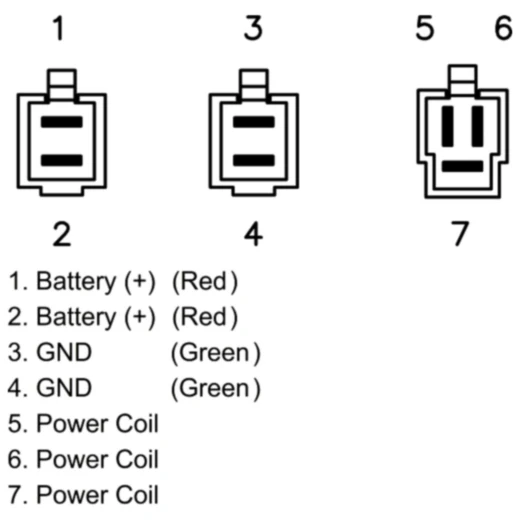 1 3 5 6

2 4 7

1. Battery (+) (Red)
2. Battery (+) (Red)
3. GND (Green)
4. GND (Green)
5. Power Coil
6. Power Coil
7. Power Coil