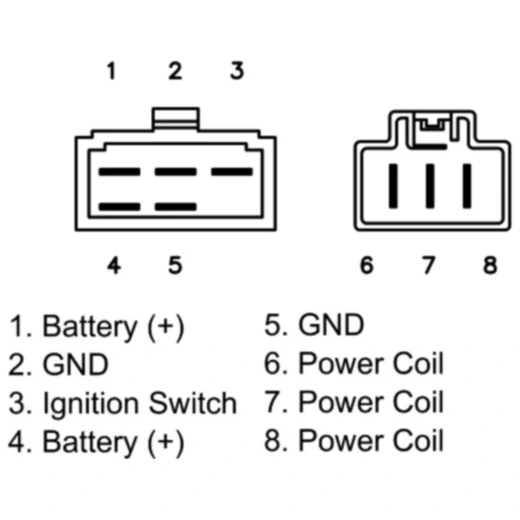 1 2 3

4 5

6 7 8

1. Battery (+)
2. GND
3. Ignition Switch
4. Battery (+)

5. GND
6. Power Coil
7. Power Coil
8. Power Coil