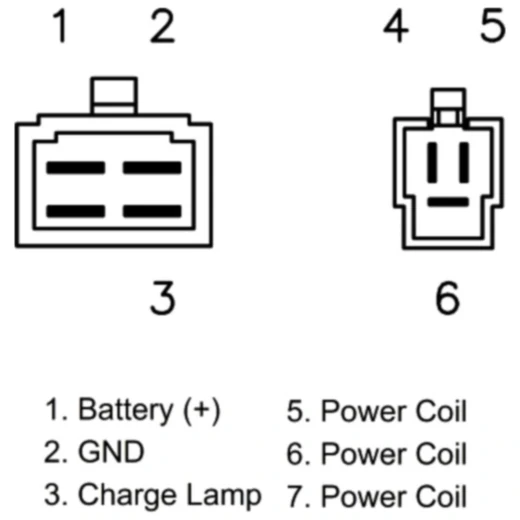 1 2 4 5

3 6

1. Battery (+)
2. GND
3. Charge Lamp

5. Power Coil
6. Power Coil
7. Power Coil