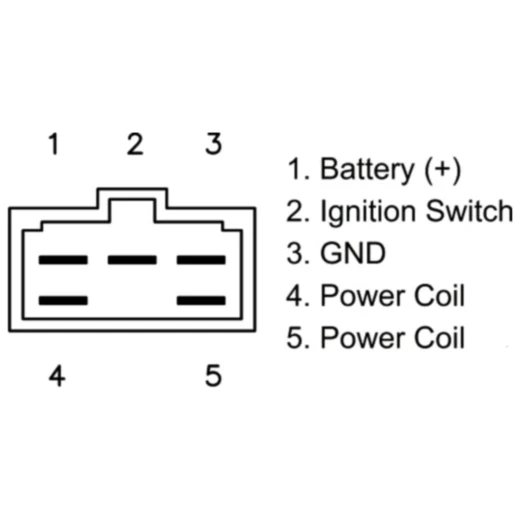 1 2 3

4 5

1. Battery (+)
2. Ignition Switch
3. GND
4. Power Coil
5. Power Coil