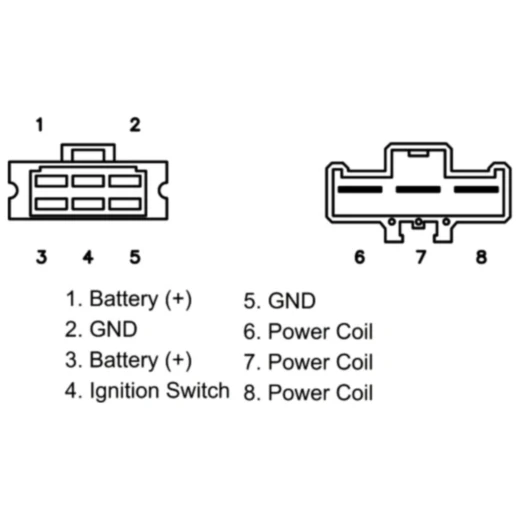 1 2

3 4 5

6 7 8

1. Battery (+)
2. GND
3. Battery (+)
4. Ignition Switch

5. GND
6. Power Coil
7. Power Coil
8. Power Coil