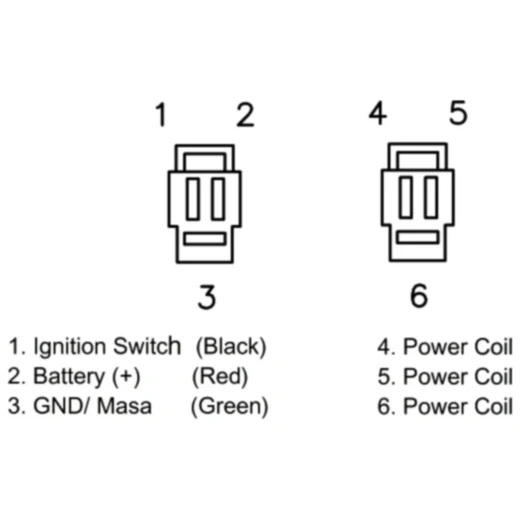 1 2

3

4 5

6

1. Ignition Switch (Black)
2. Battery (+) (Red)
3. GND/ Masa (Green)

4. Power Coil
5. Power Coil
6. Power Coil