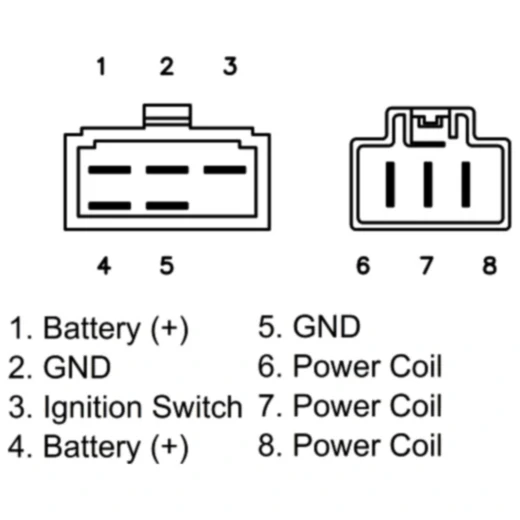 1 2 3

4 5

6 7 8

1. Battery (+)
2. GND
3. Ignition Switch
4. Battery (+)

5. GND
6. Power Coil
7. Power Coil
8. Power Coil