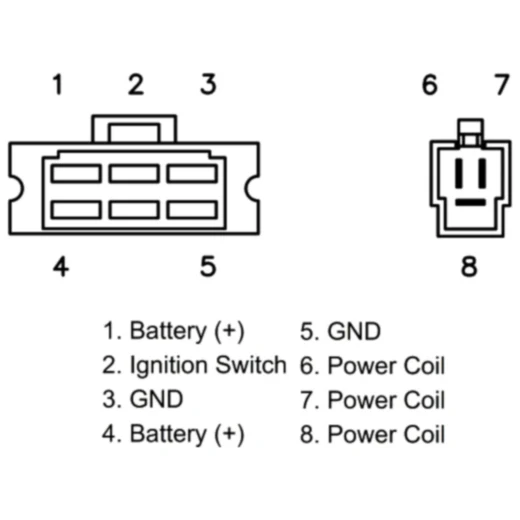 1 2 3

6 7

4 5

8

1. Battery (+)
2. Ignition Switch
3. GND
4. Battery (+)

5. GND
6. Power Coil
7. Power Coil
8. Power Coil