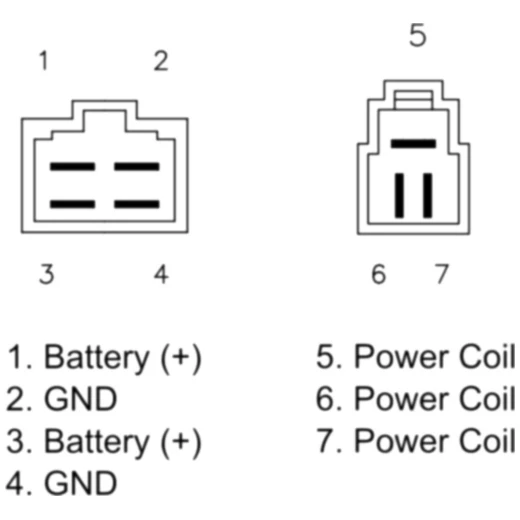 1 2

3 4

5

6 7

1. Battery (+)
2. GND
3. Battery (+)
4. GND

5. Power Coil
6. Power Coil
7. Power Coil