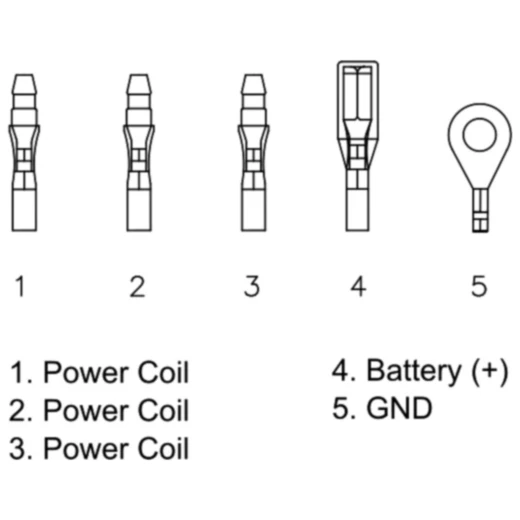 1 2 3 4 5

1. Power Coil
2. Power Coil
3. Power Coil

4. Battery (+)
5. GND