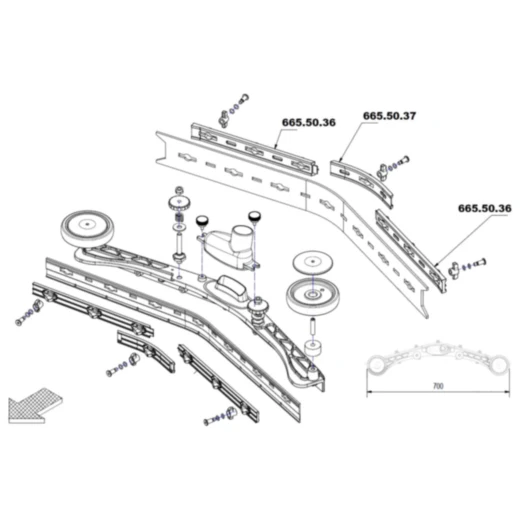 665.50.36
665.50.37
665.50.36
700