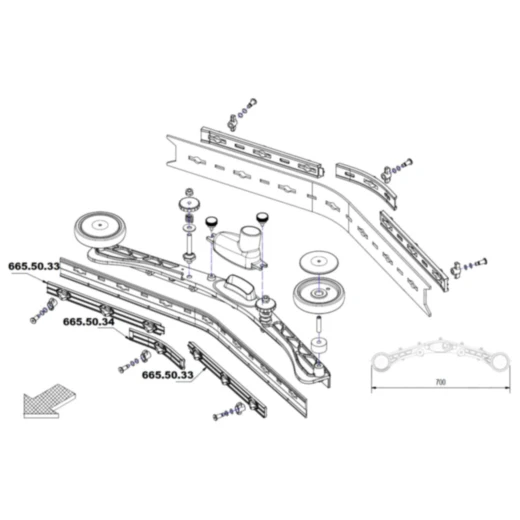 665.50.33

665.50.34

665.50.33

700